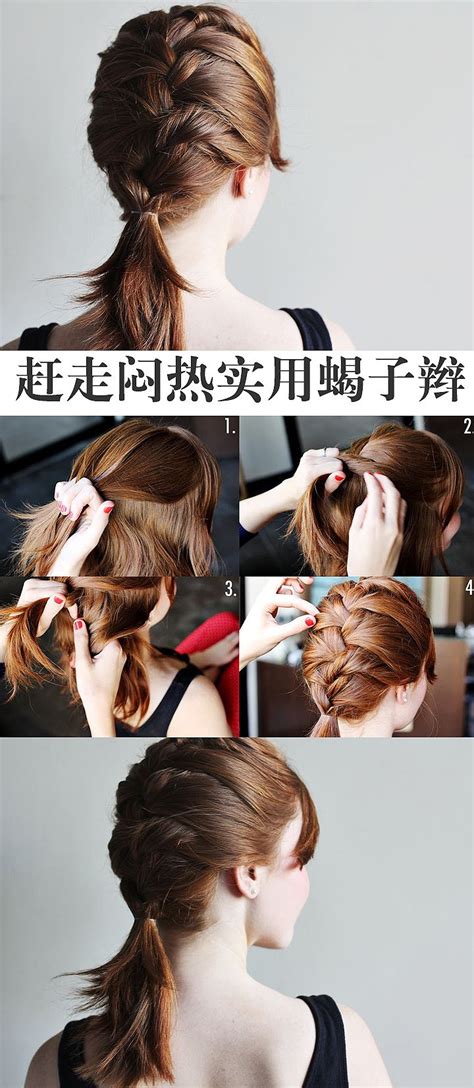 赶走闷热实用蝎子辫

1.

2.

3.

4