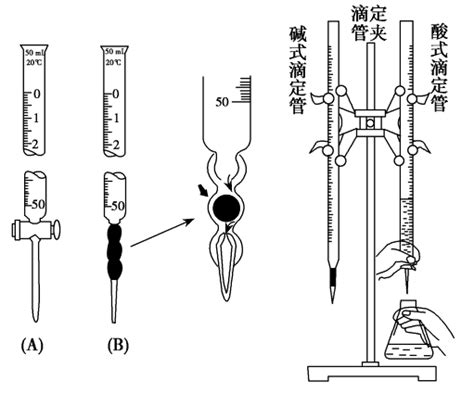 50 ml
20℃
0
1
2
50
(A)

50 ml
20℃
0
1
2
50
(B)

50

碱式滴定管
滴定管夹
酸式滴定管