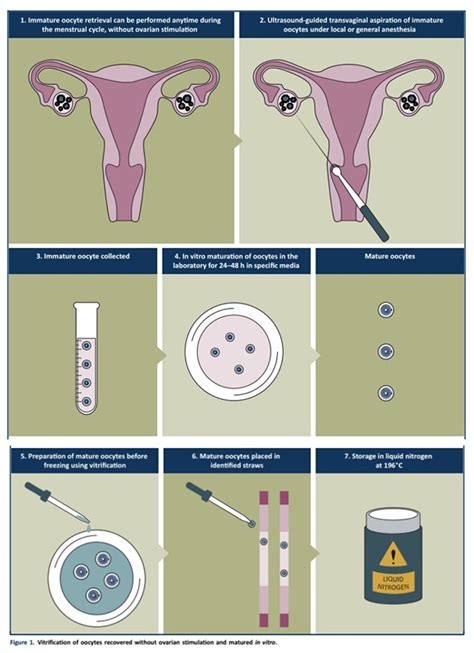 1. Immature oocyte retrieval can be performed anytime during the menstrual cycle, without ovarian stimulation

2. Ultrasound-guided transvaginal aspiration of immature oocytes under local or general anesthesia

3. Immature oocyte collected

4. In vitro maturation of oocytes in the laboratory for 24–48 h in specific media

Mature oocytes

5. Preparation of mature oocytes before freezing using vitrification

6. Mature oocytes placed in identified straws

7. Storage in liquid nitrogen at 196°C

LIQUID NITROGEN

Figure 1. Vitrification of oocytes recovered without ovarian stimulation and matured in vitro.